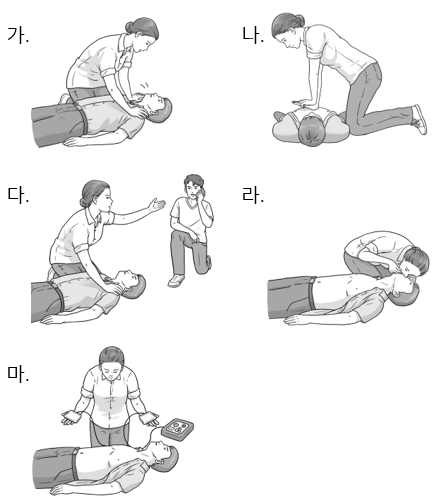 가.

나.

다.

라.

마.