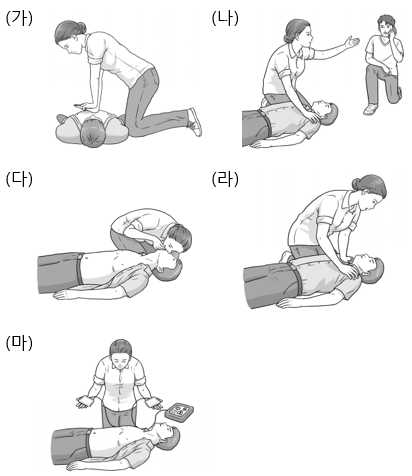 (가)

(나)

(다)

(라)

(마)