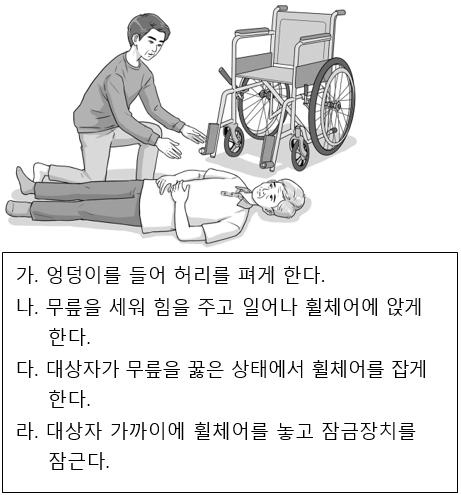 가. 엉덩이를 들어 허리를 펴게 한다.
나. 무릎을 세워 힘을 주고 일어나 휠체어에 앉게 한다.
다. 대상자가 무릎을 꿇은 상태에서 휠체어를 잡게 한다.
라. 대상자 가까이에 휠체어를 놓고 잠금장치를 잠근다.